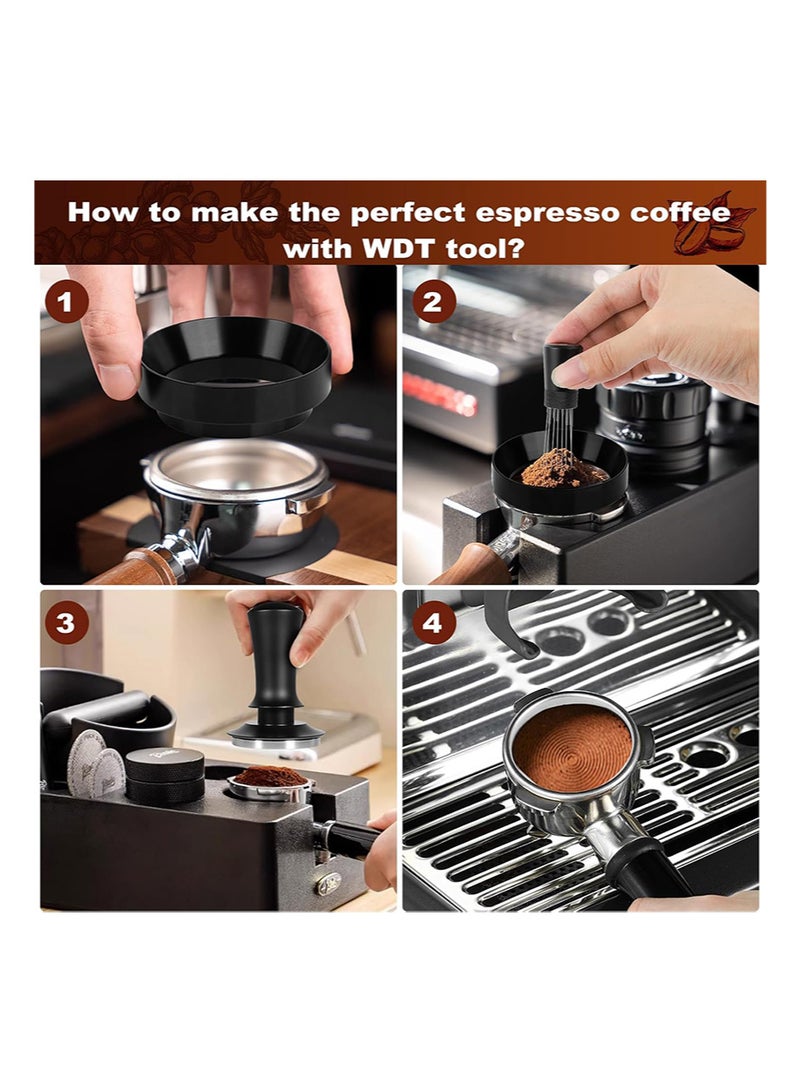 How to make the perfect espresso coffee with WDT tool?

1

2

3

4